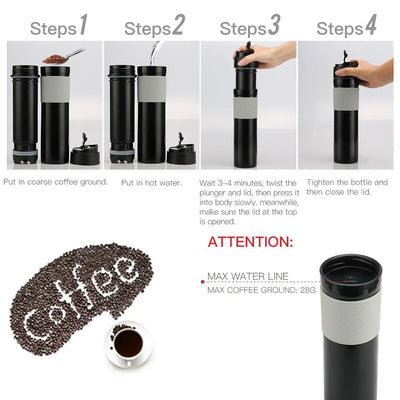 Steps1

Put in coarse coffee ground.

Steps2

Put in hot water.

Steps3

Wait 3-4 minutes, twist the plunger and lid, then press it into body slowly. meanwhile, make sure the lid at the top is opened.

Steps4

Tighten the bottle and then close the lid.

ATTENTION:

MAX WATER LINE
MAX COFFEE GROUND: 28G

Coffee