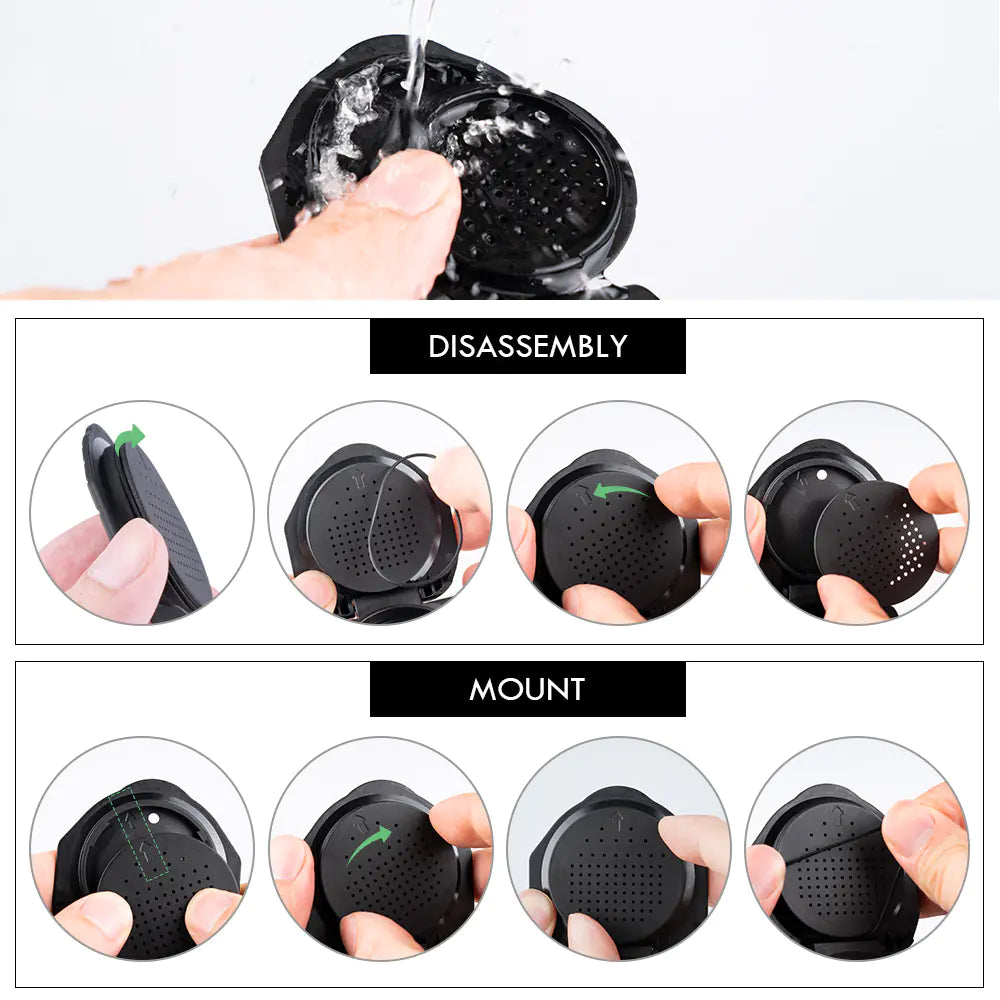 DISASSEMBLY

MOUNT