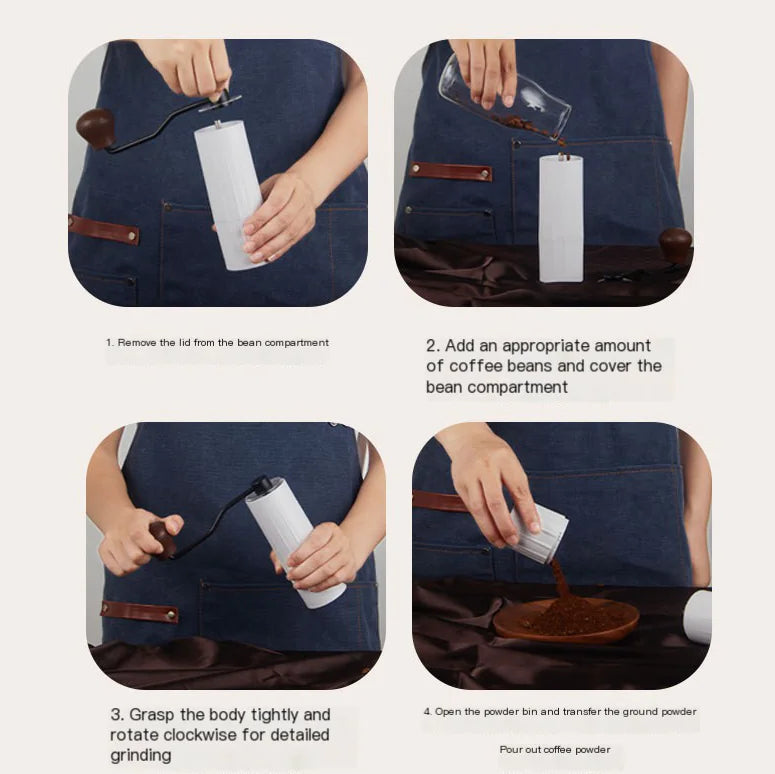 1. Remove the lid from the bean compartment

2. Add an appropriate amount of coffee beans and cover the bean compartment

3. Grasp the body tightly and rotate clockwise for detailed grinding

4. Open the powder bin and transfer the ground powder

Pour out coffee powder