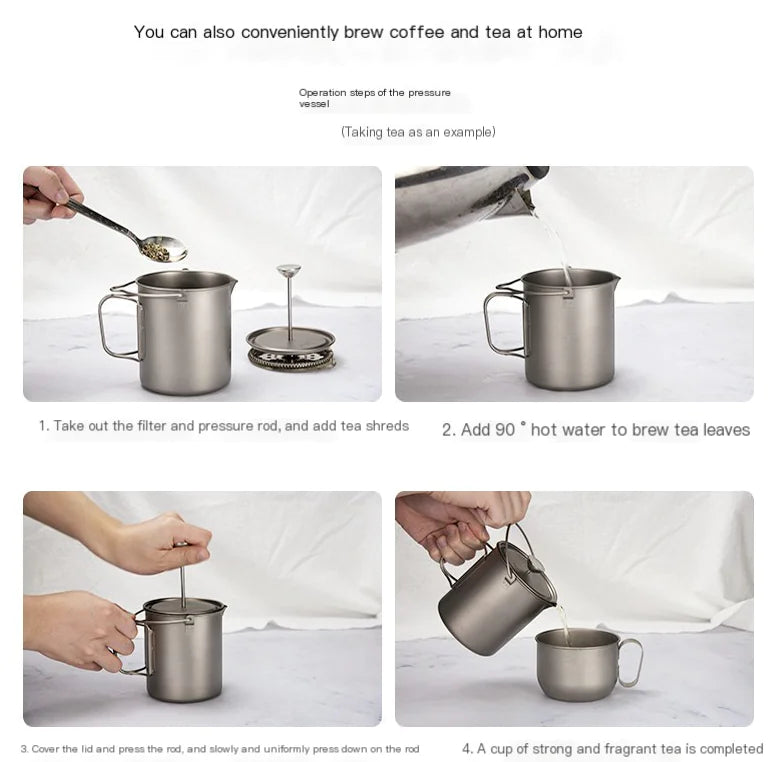 You can also conveniently brew coffee and tea at home

Operation steps of the pressure vessel

(Taking tea as an example)

1. Take out the filter and pressure rod, and add tea shreds

2. Add 90 ° hot water to brew tea leaves

3. Cover the lid and press the rod, and slowly and uniformly press down on the rod

4. A cup of strong and fragrant tea is completed