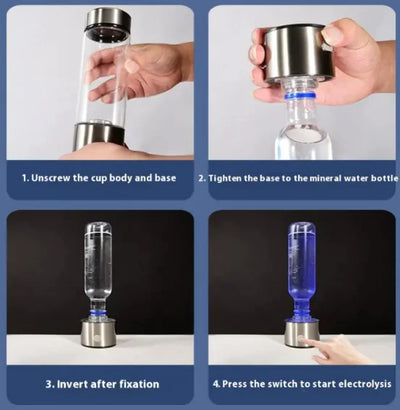 1. Unscrew the cup body and base

2. Tighten the base to the mineral water bottle

3. Invert after fixation

4. Press the switch to start electrolysis