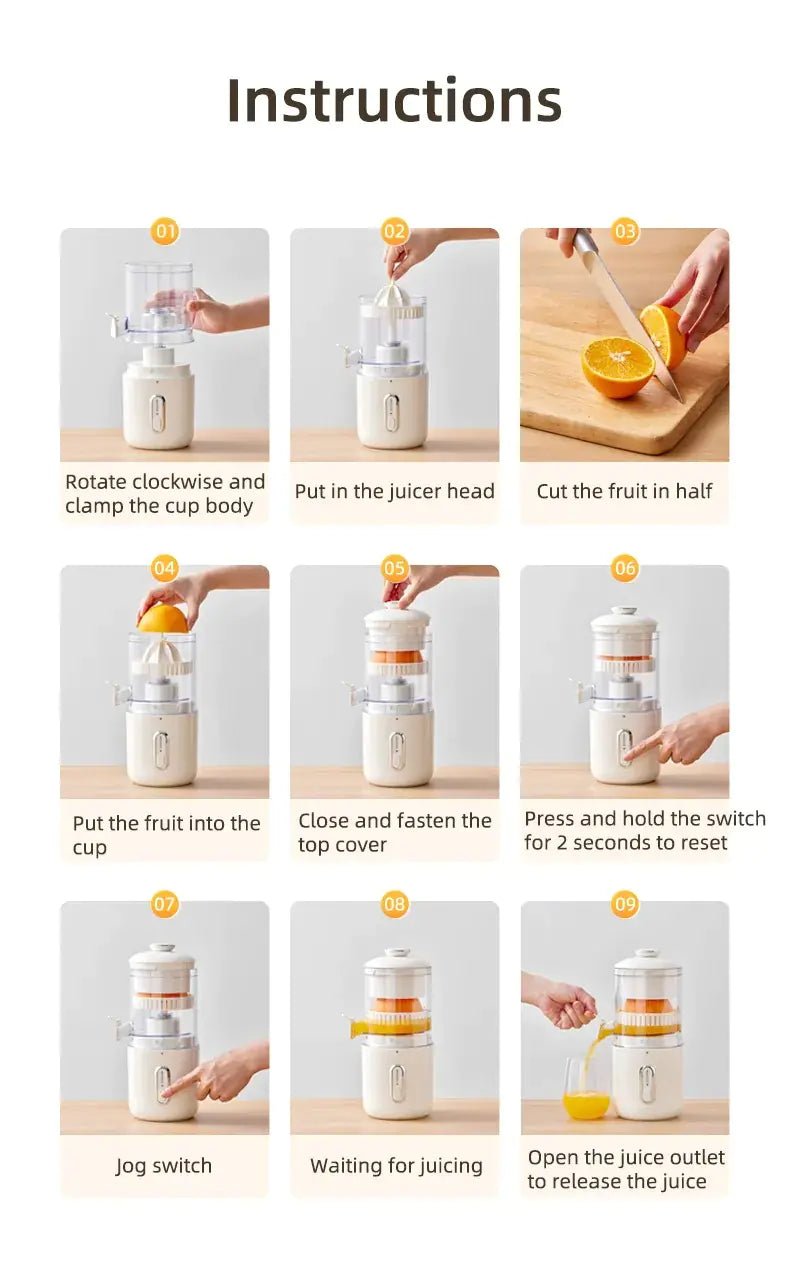 Instructions

01
Rotate clockwise and clamp the cup body

02
Put in the juicer head

03
Cut the fruit in half

04
Put the fruit into the cup

05
Close and fasten the top cover

06
Press and hold the switch for 2 seconds to reset

07
Jog switch

08
Waiting for juicing

09
Open the juice outlet to release the juice