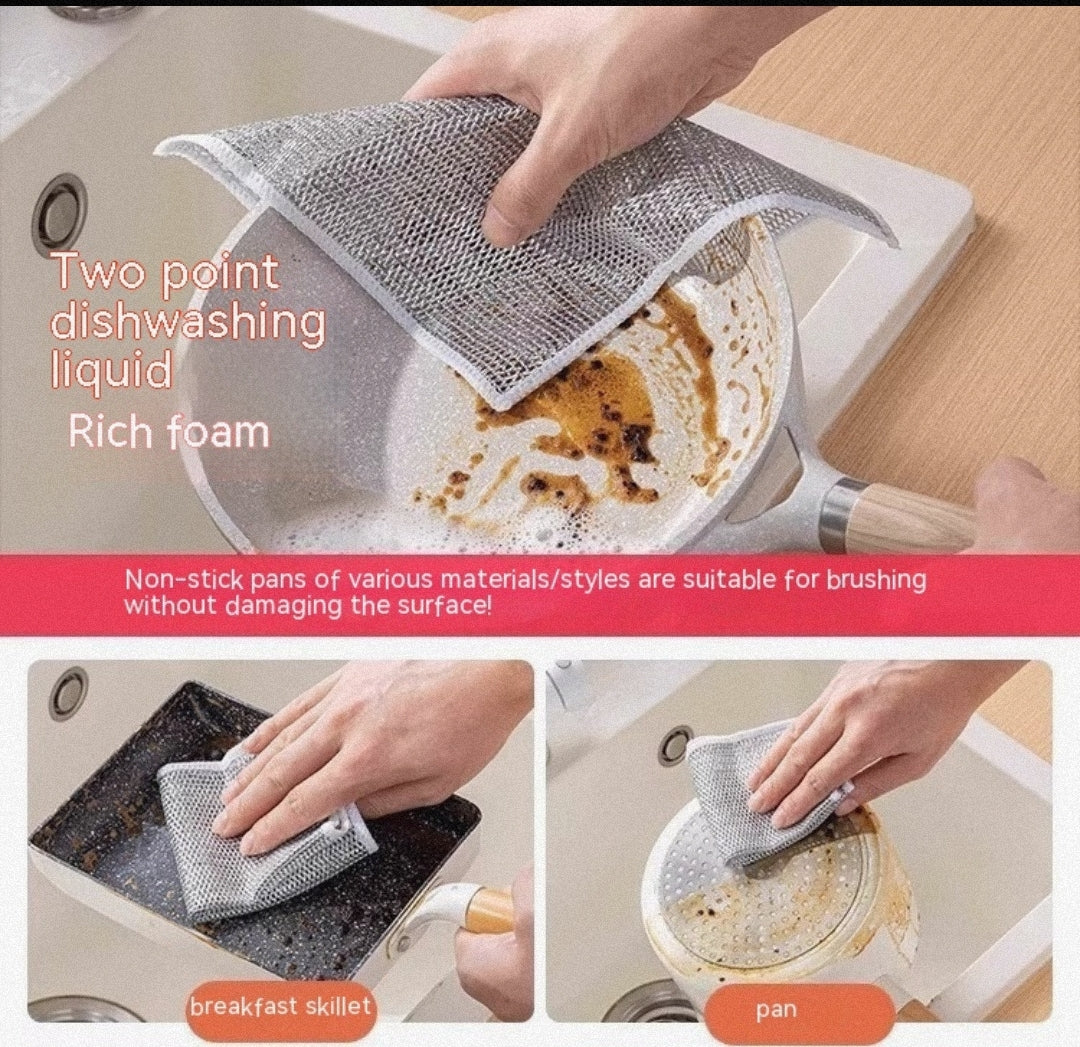 Two point dishwashing liquid

Rich foam

Non-stick pans of various materials/styles are suitable for brushing without damaging the surface!

breakfast skillet

pan