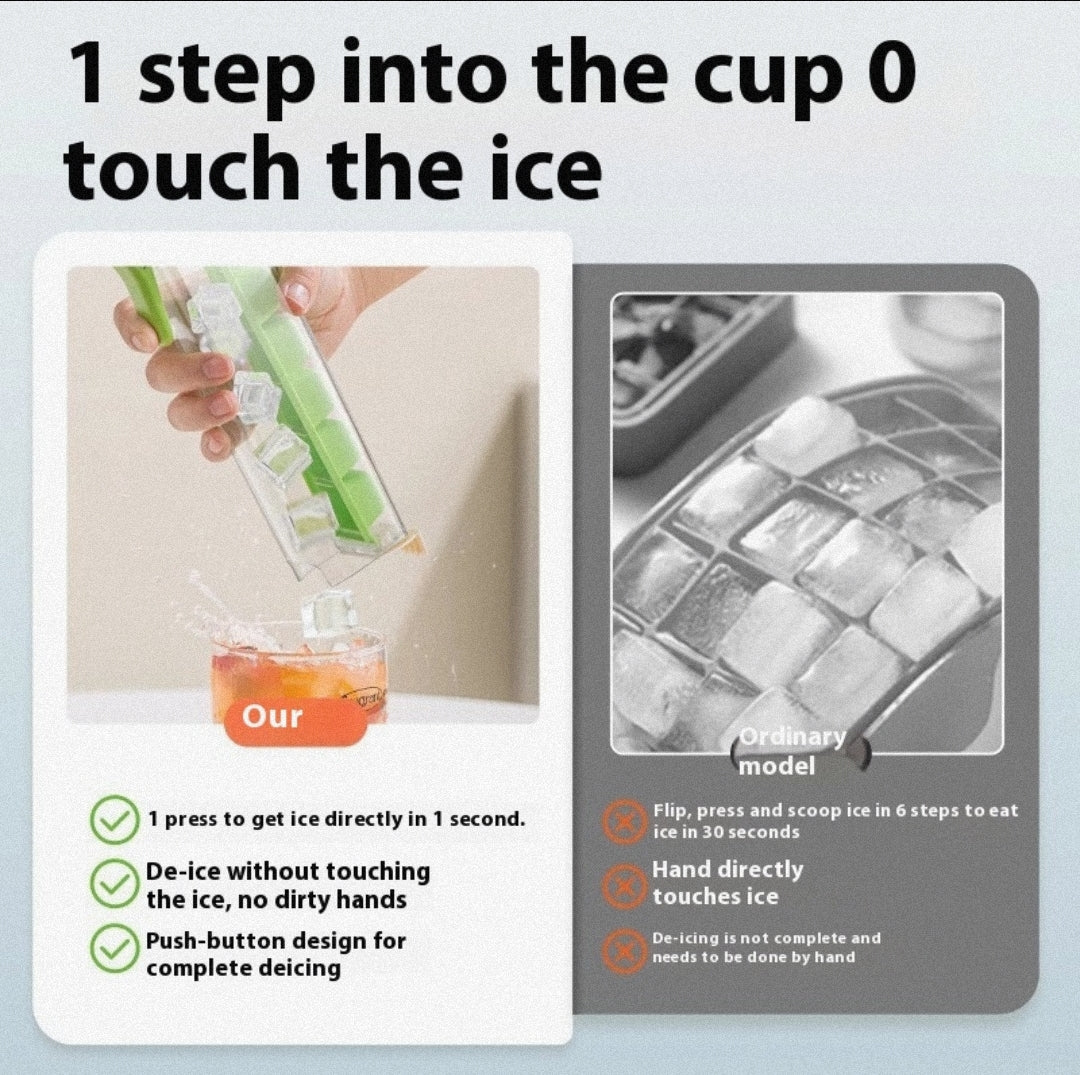 1 step into the cup 0 touch the ice

Our

1 press to get ice directly in 1 second.

De-ice without touching the ice, no dirty hands

Push-button design for complete deicing

Ordinary model

Flip, press and scoop ice in 6 steps to eat ice in 30 seconds

Hand directly touches ice

De-icing is not complete and needs to be done by hand