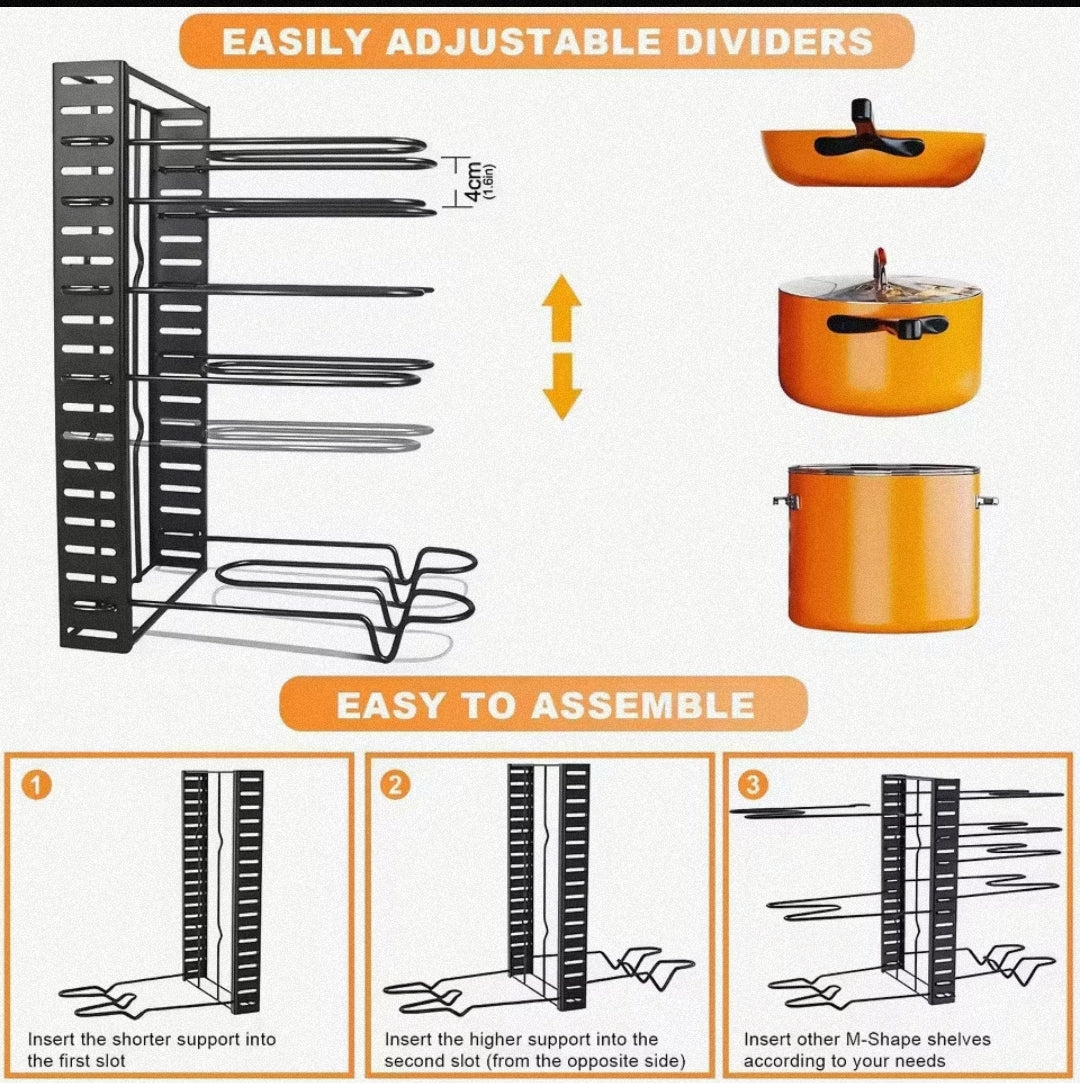 EASILY ADJUSTABLE DIVIDERS

4cm
(1.6in)

EASY TO ASSEMBLE

1
Insert the shorter support into the first slot

2
Insert the higher support into the second slot (from the opposite side)

3
Insert other M-Shape shelves according to your needs