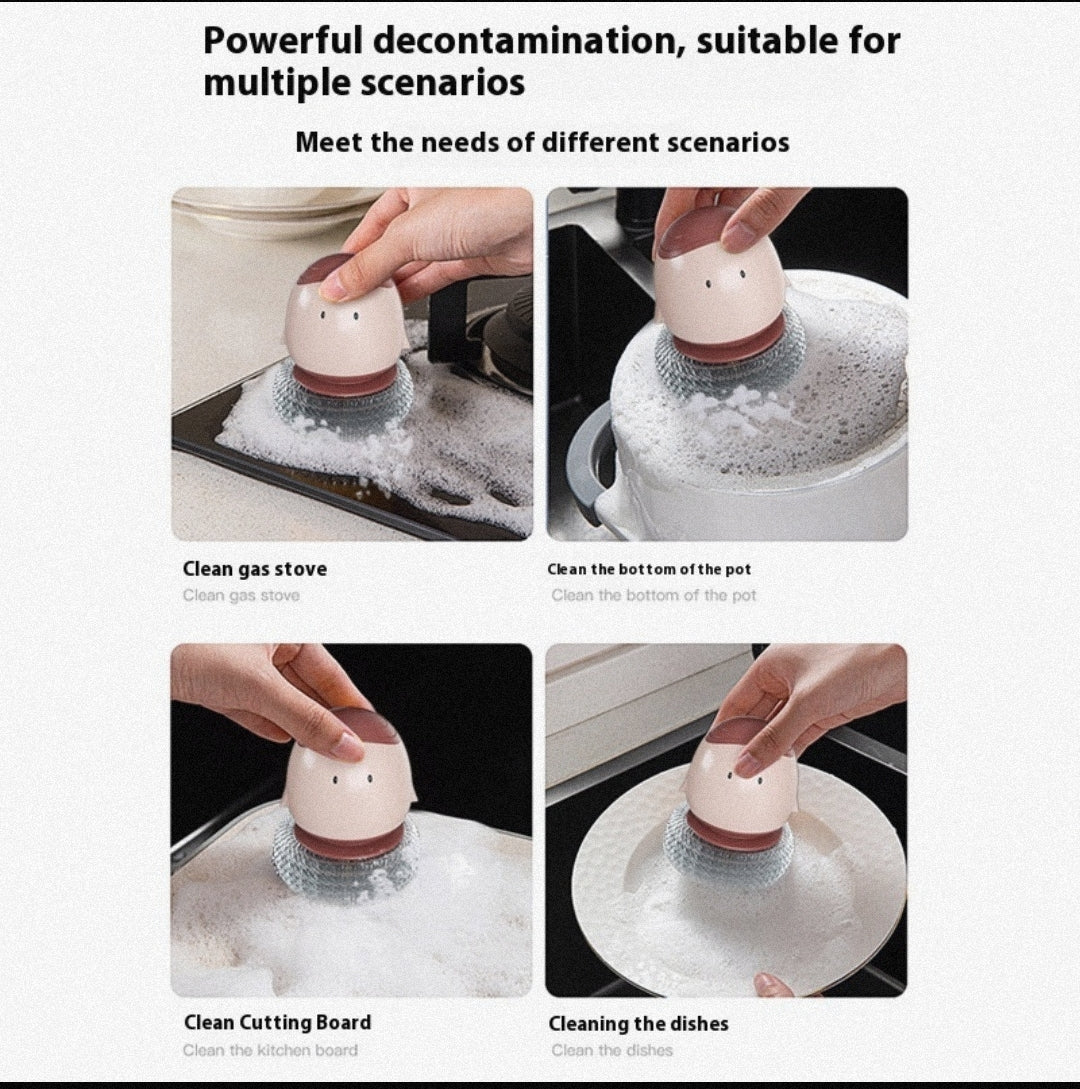 Powerful decontamination, suitable for multiple scenarios

Meet the needs of different scenarios

Clean gas stove
Clean gas stove

Clean the bottom of the pot
Clean the bottom of the pot

Clean Cutting Board
Clean the kitchen board

Cleaning the dishes
Clean the dishes