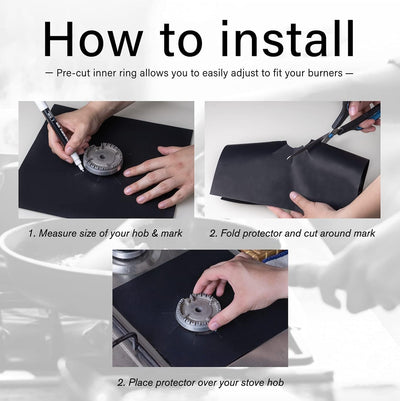 How to install

— Pre-cut inner ring allows you to easily adjust to fit your burners —

1. Measure size of your hob & mark

2. Fold protector and cut around mark

2. Place protector over your stove hob